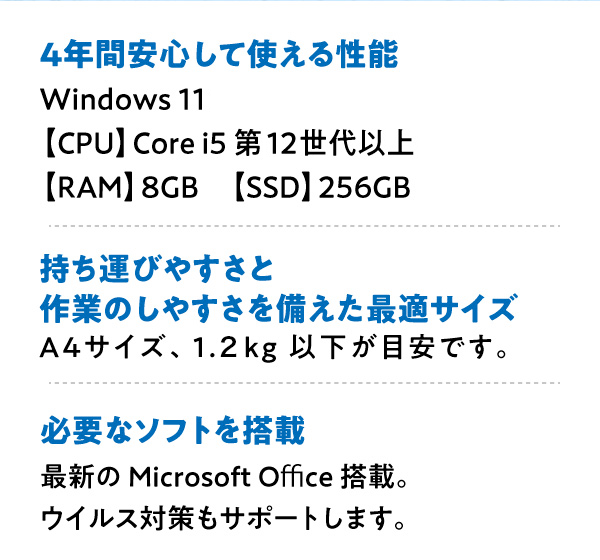 4年間安心して使える性能

Windows 11
【CPU】Core i5 第12世代以上
【RAM】8GB　【SSD】256GB

持ち運びやすさと
作業のしやすさを備えた最適サイズ

A4サイズ、1.2kg 以下が目安です。

必要なソフトを搭載

最新の Microsoft Office 搭載。
ウイルス対策もサポートします。